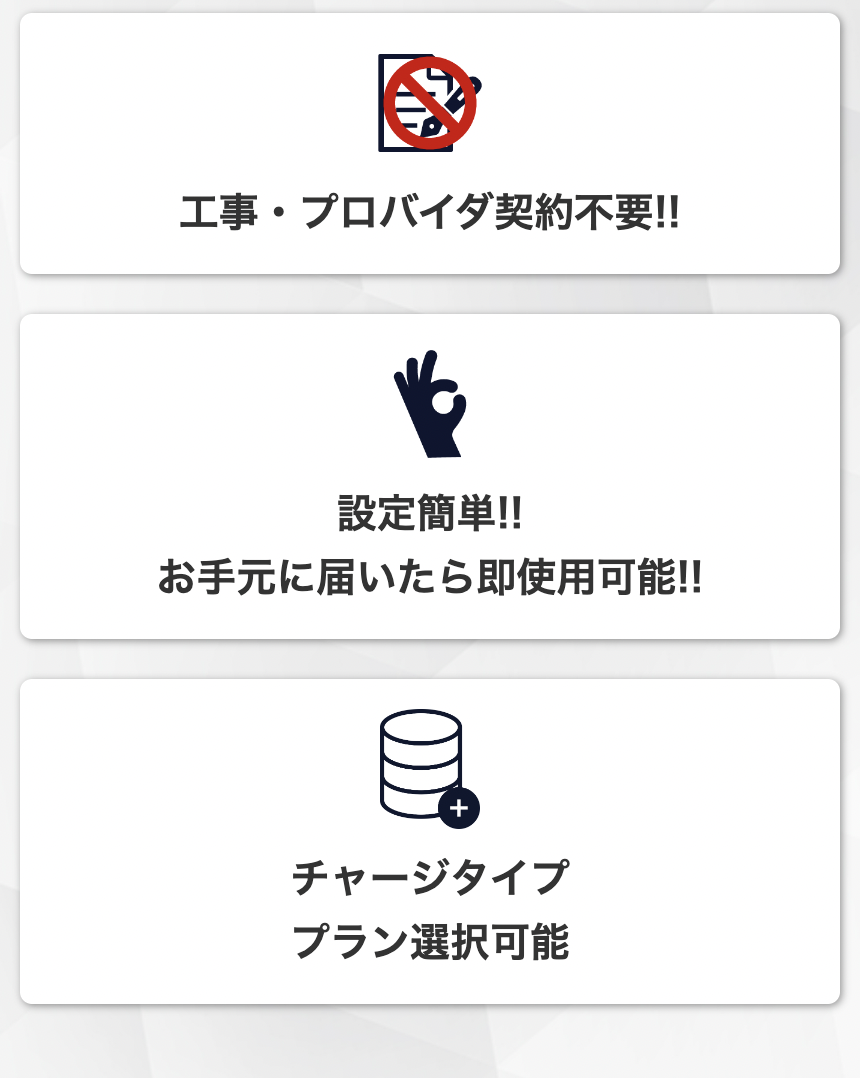 工事・プロバイダ契約不要!!

設定簡単!!
お手元に届いたら即使用可能!!

チャージタイプ
プラン選択可能